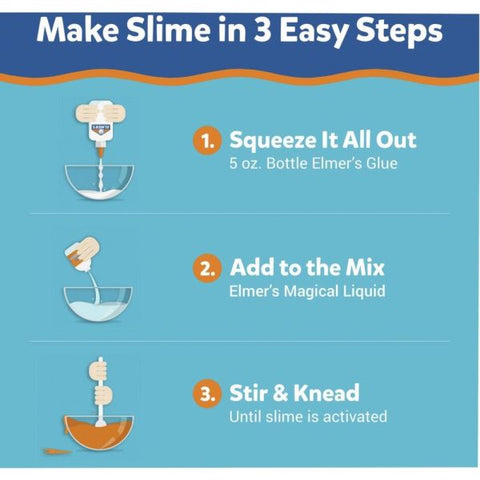 Make Slime in 3 Easy Steps

1. Squeeze It All Out
5 oz. Bottle Elmer's Glue

2. Add to the Mix
Elmer's Magical Liquid

3. Stir & Knead
Until slime is activated